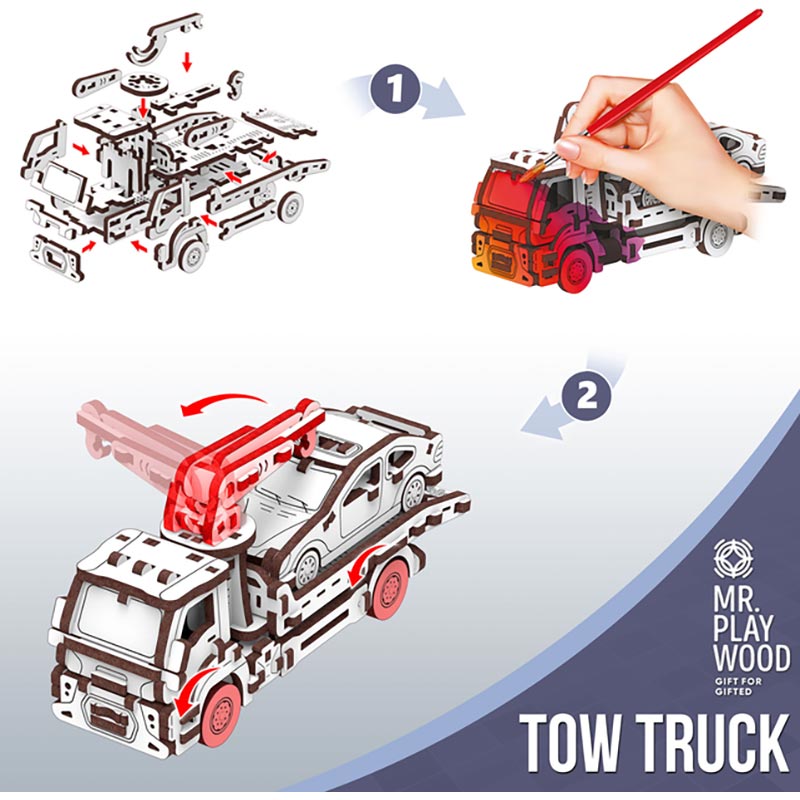 1

2

MR.
PLAY
WOOD
GIFT FOR
GIFTED

TOW TRUCK